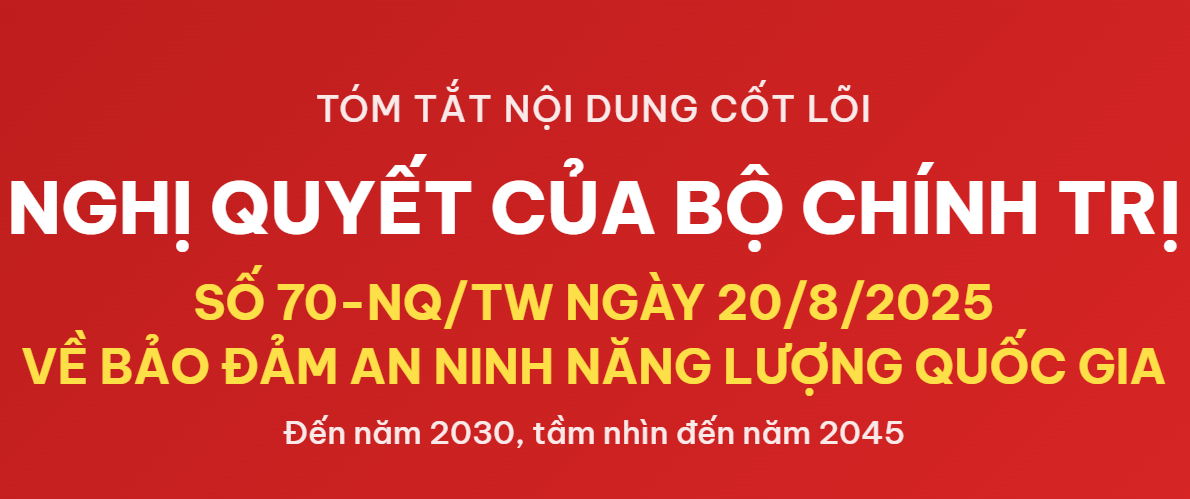 TÓM TẮT NỘI DUNG CỐT LÕI

NGHỊ QUYẾT CỦA BỘ CHÍNH TRỊ

SỐ 70-NQ/TW NGÀY 20/8/2025
VỀ BẢO ĐẢM AN NINH NĂNG LƯỢNG QUỐC GIA

Đến năm 2030, tầm nhìn đến năm 2045